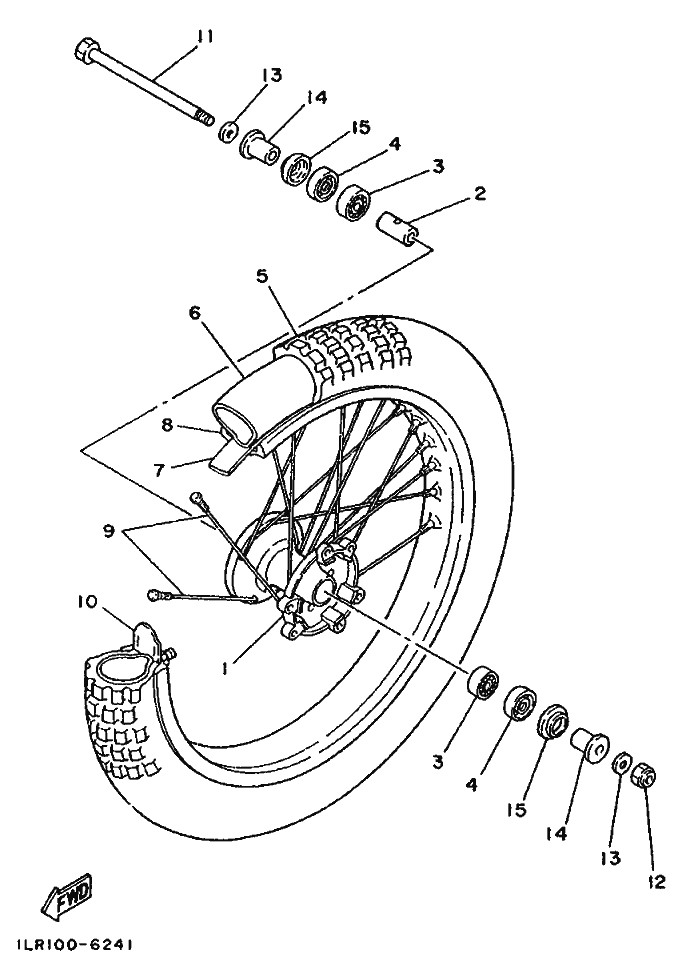 11
13
14
15
4
3
2
5
6
8
7
9
10
1
3
4
15
14
13
12
FWD
1LR100-6241