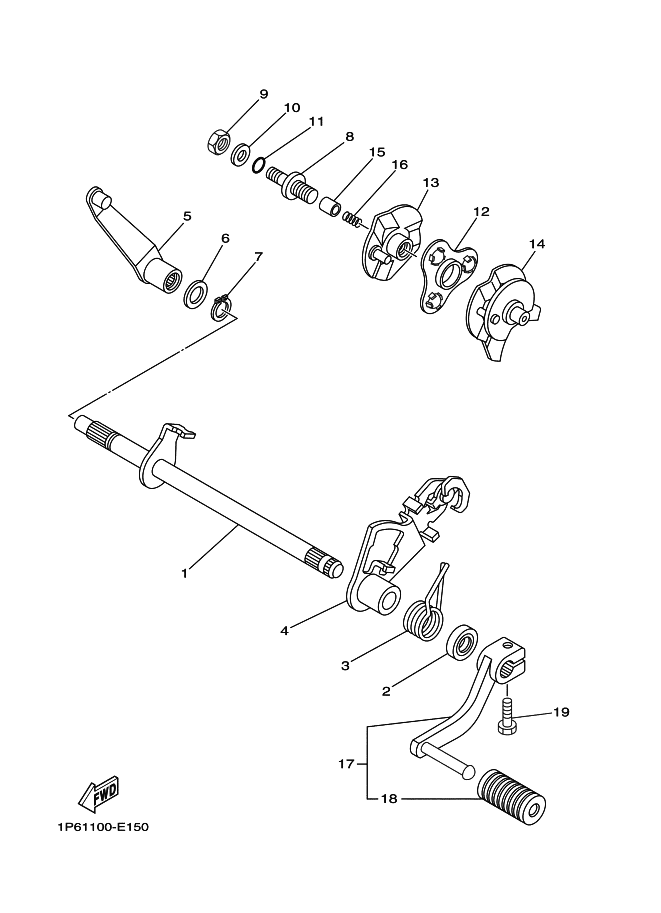 9
10
11
8
15
16
13
12
14
5
6
7
1
4
3
2
19
17
18
FWD
1P61100-E150