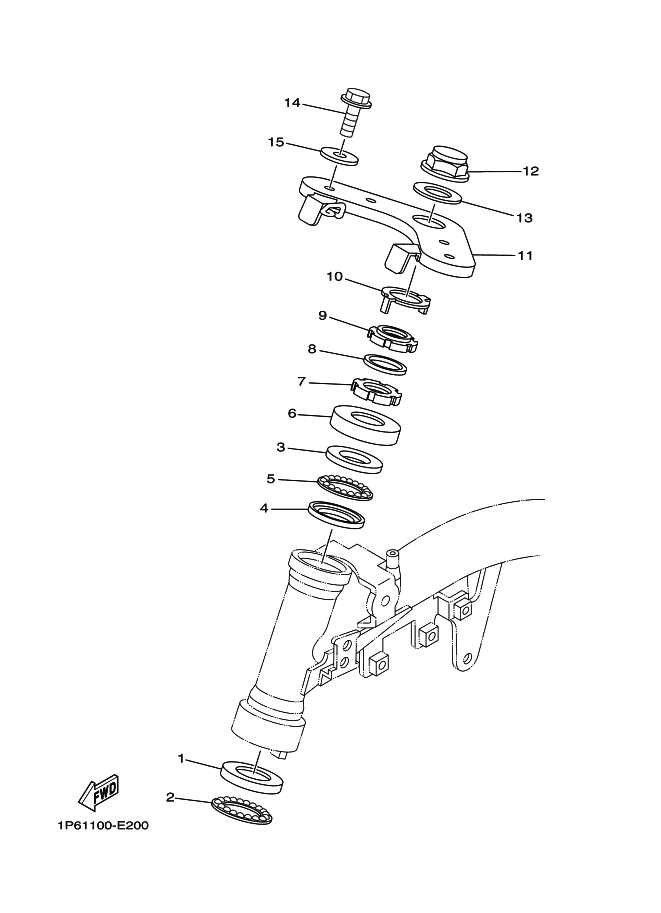 14
15
12
13
11
10
9
8
7
6
3
5
4
1
2
FWD
1P61100-E200