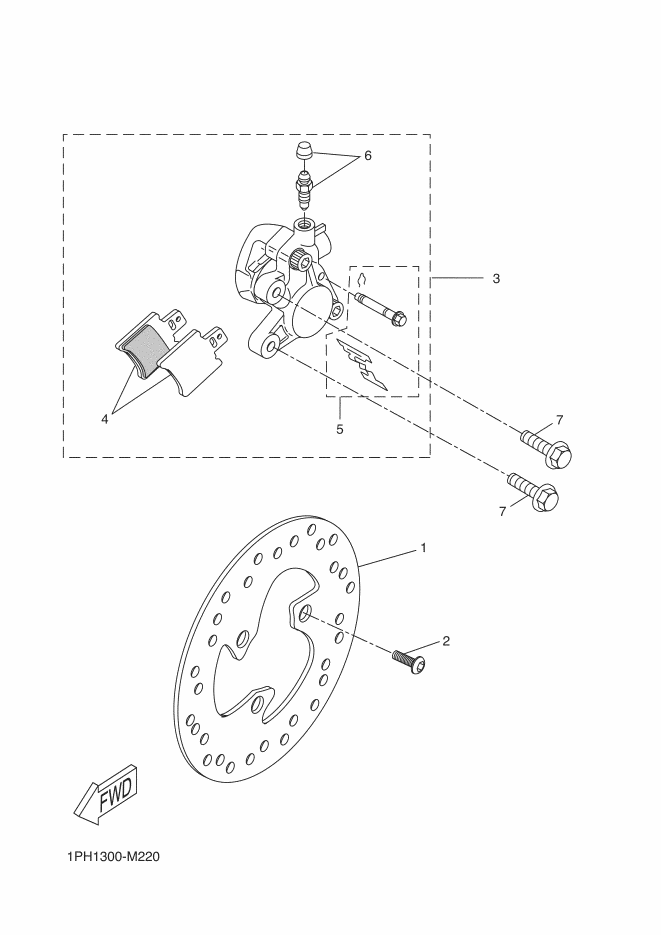 6
3
4
5
7
7
1
2
FWD
1PH1300-M220