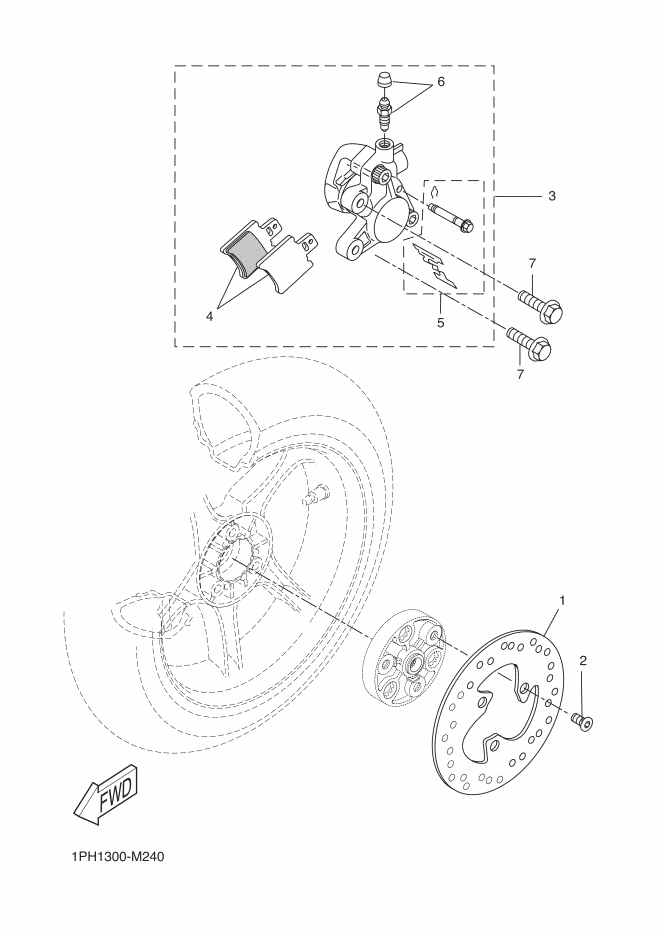 6
3
7
4
5
7
1
2
FWD
1PH1300-M240