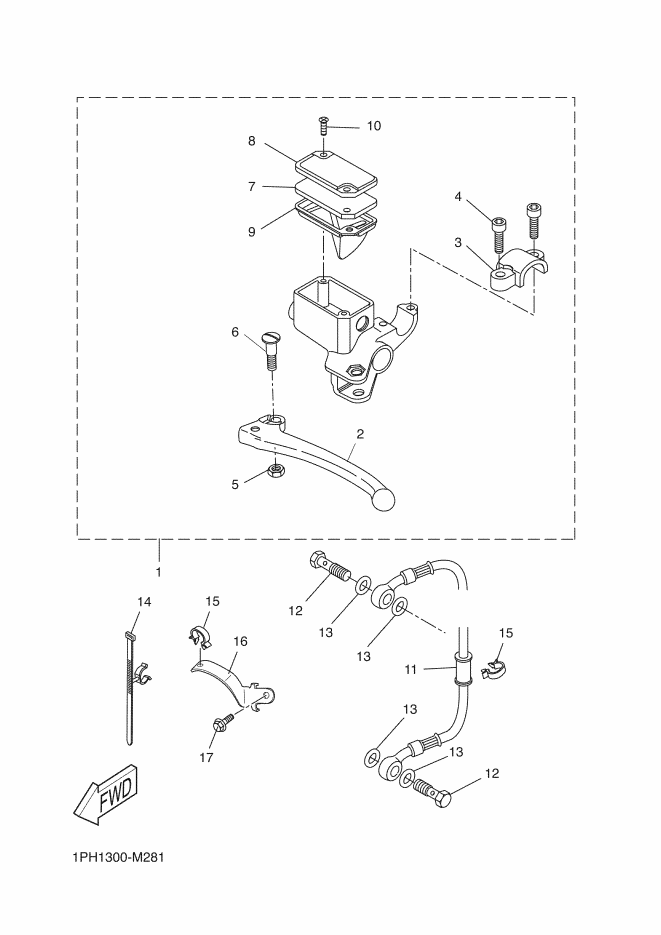 10
8
7
9
4
3
6
2
5
1
14
15
16
17
12
13
13
11
15
13
13
12
FWD
1PH1300-M281