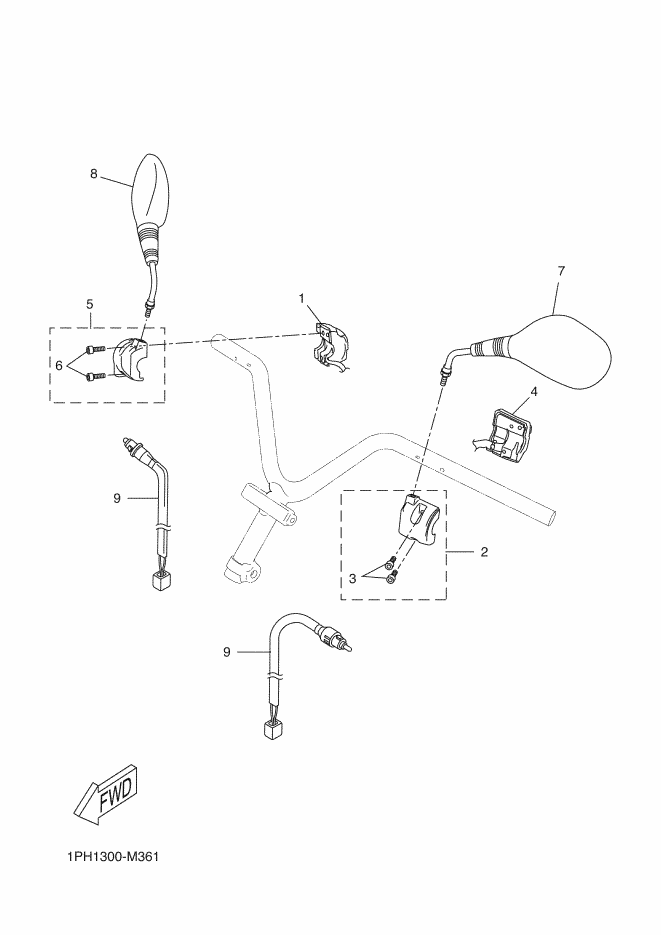 8
7
5
1
6
4
9
2
3
9
FWD
1PH1300-M361