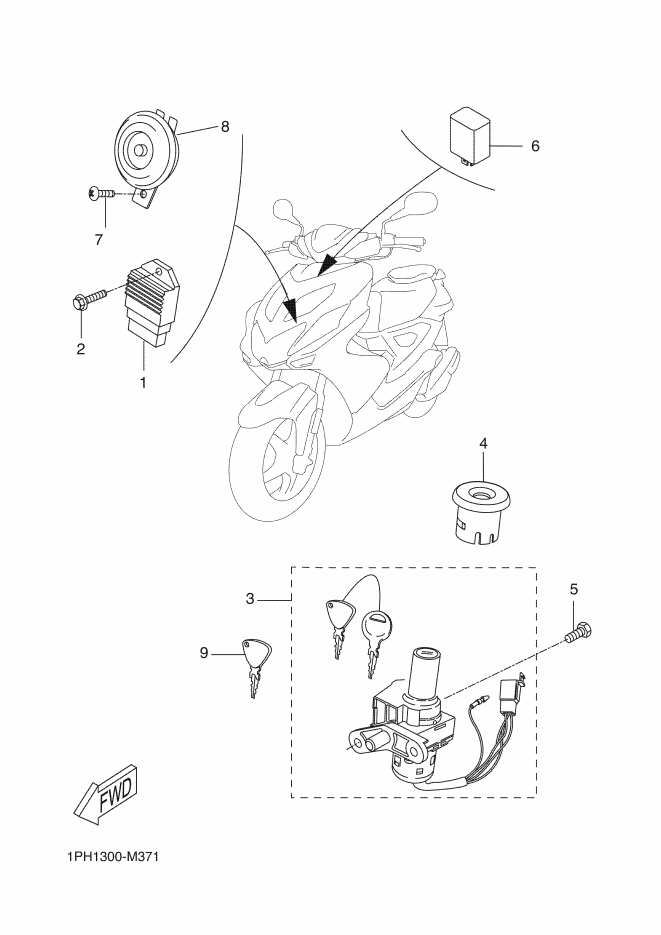 8
6
7
2
1
4
3
5
9
FWD
1PH1300-M371