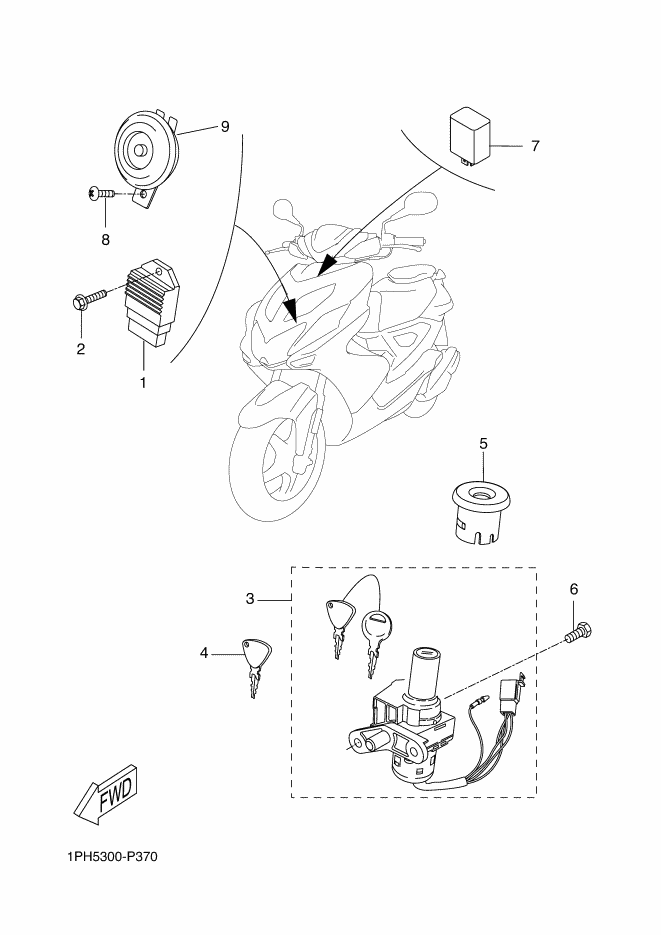 9
7
8
2
1
5
3
6
4
FWD
1PH5300-P370