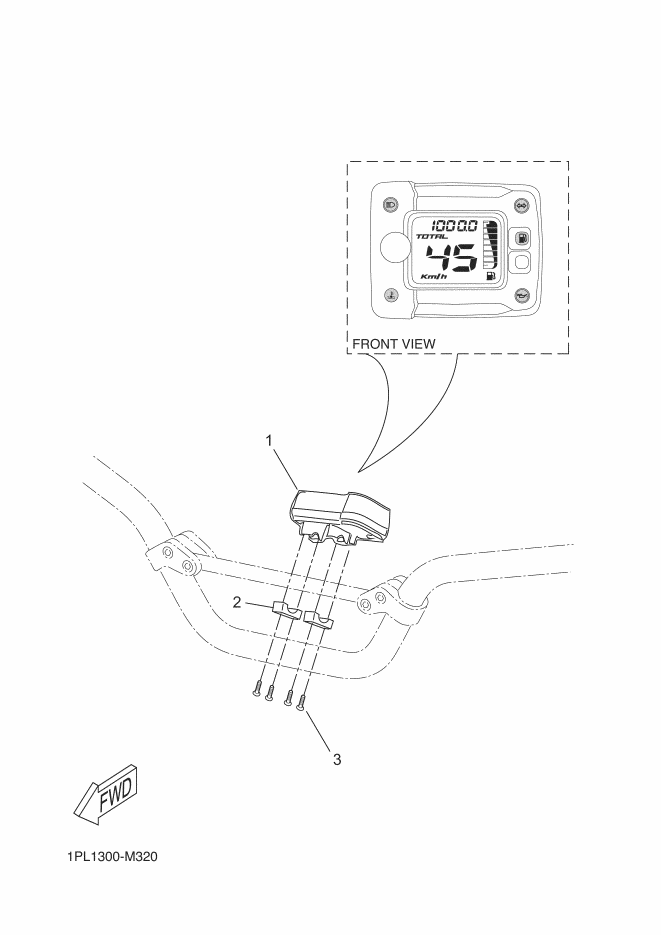 1000.0
TOTAL
45
Km/h

FRONT VIEW

1

2

3

FWD

1PL1300-M320