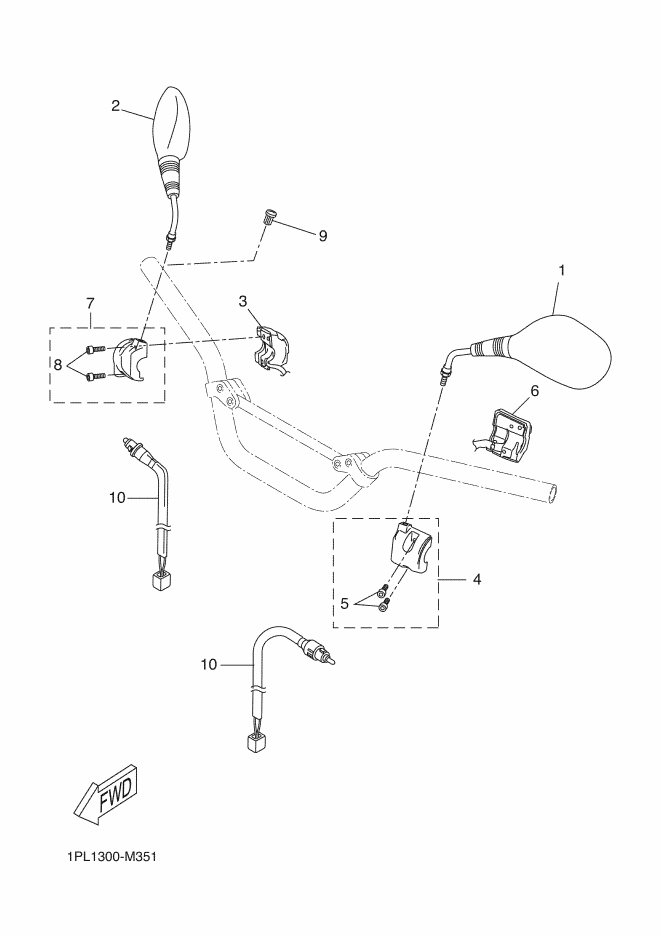 2

9

1

7

3

8

6

10

4

5

10

FWD

1PL1300-M351