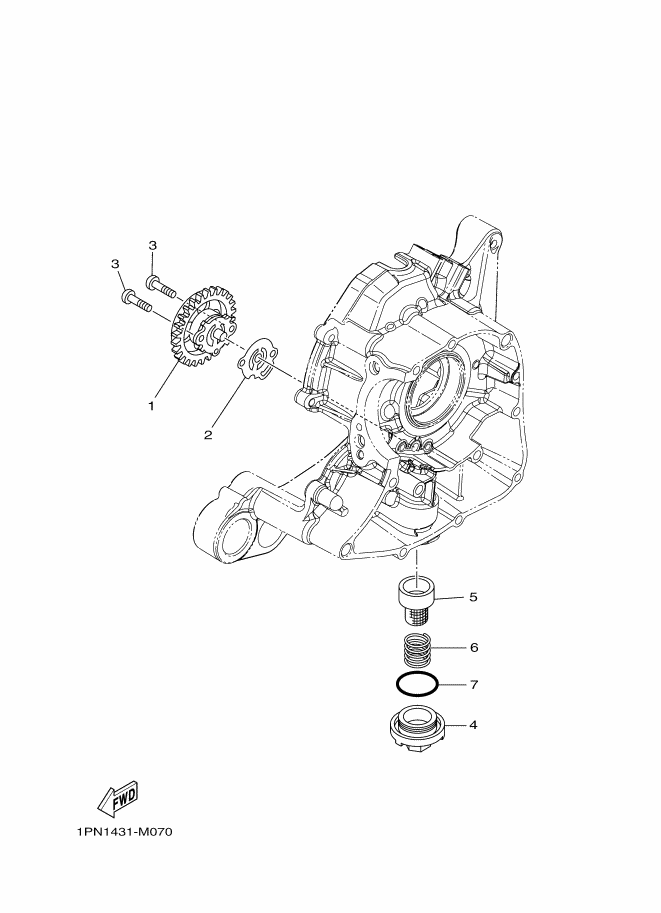 3
3
1
2
5
6
7
4
FWD
1PN1431-M070