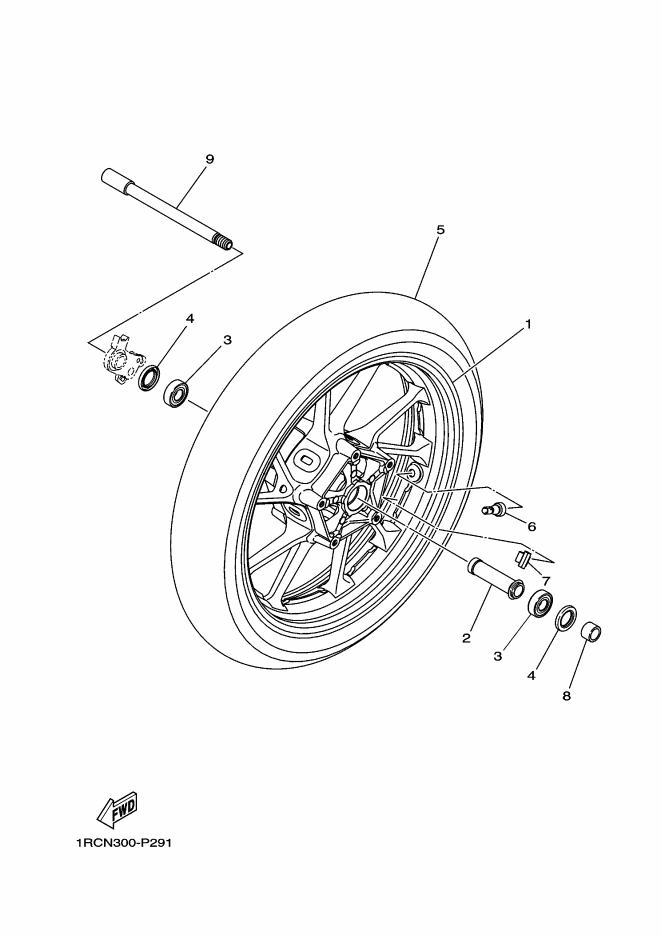 9
5
4
3
1
6
7
2
3
4
8
FWD
1RCN300-P291