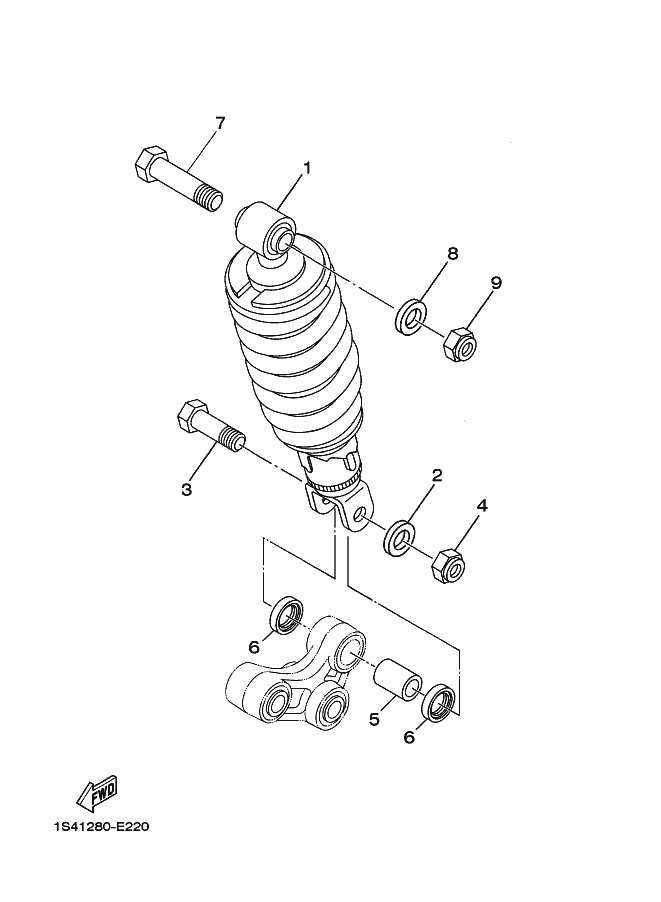 7
1
8
9
3
2
4
6
5
6
FWD
1S41280-E220