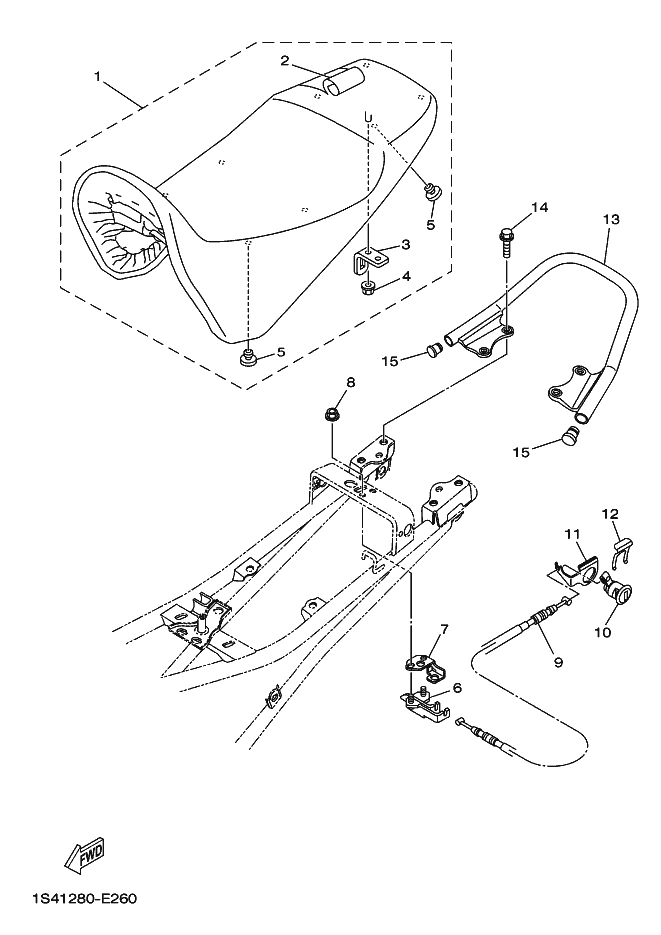 1
2
5
3
4
5
14
13
15
8
15
12
11
10
9
7
6
FWD
1S41280-E260