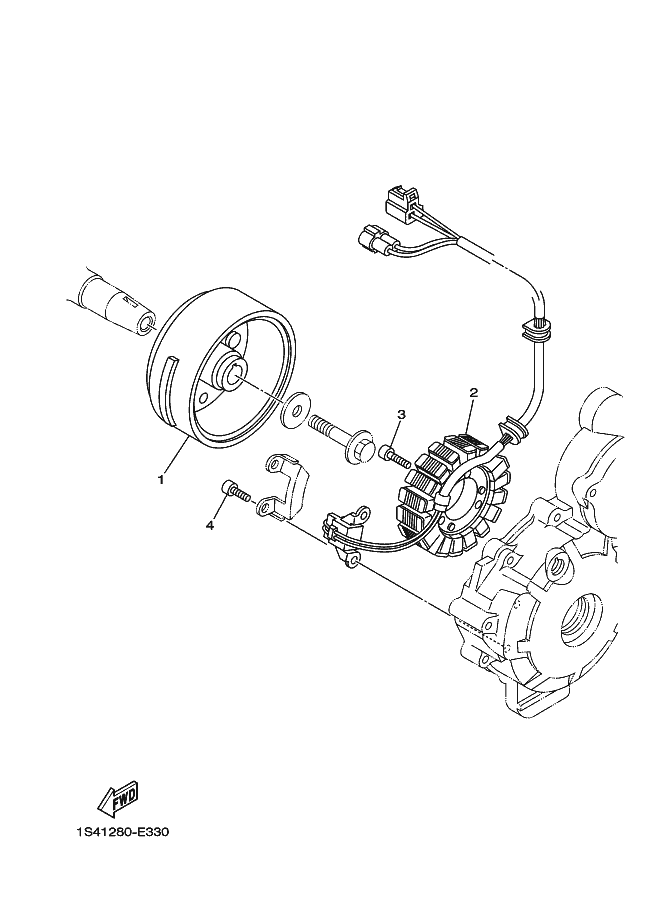 2
3
1
4
FWD
1S41280-E330