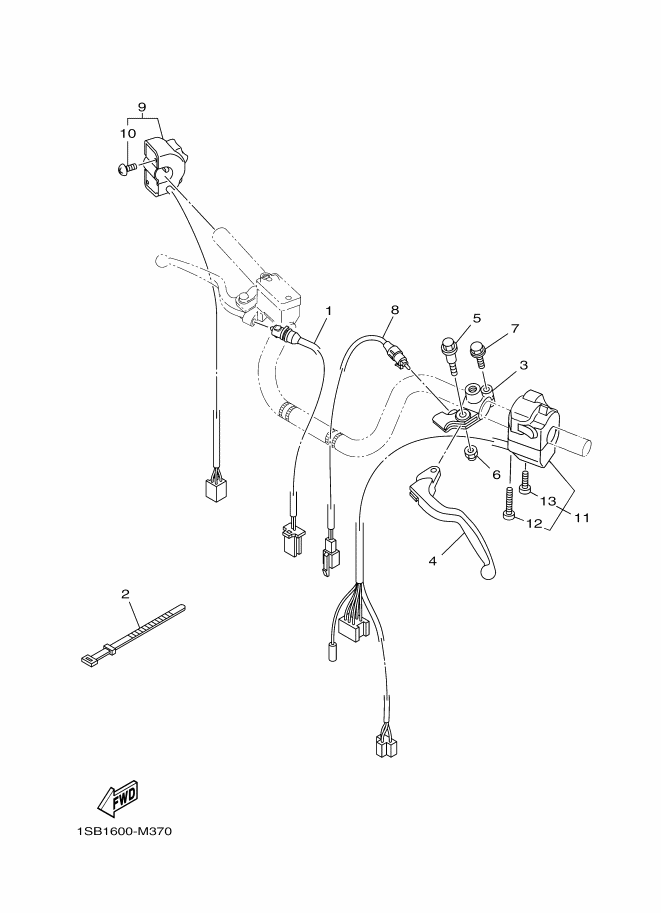 9
10
1
8
5
7
3
6
13
11
12
4
2
FWD
1SB1600-M370