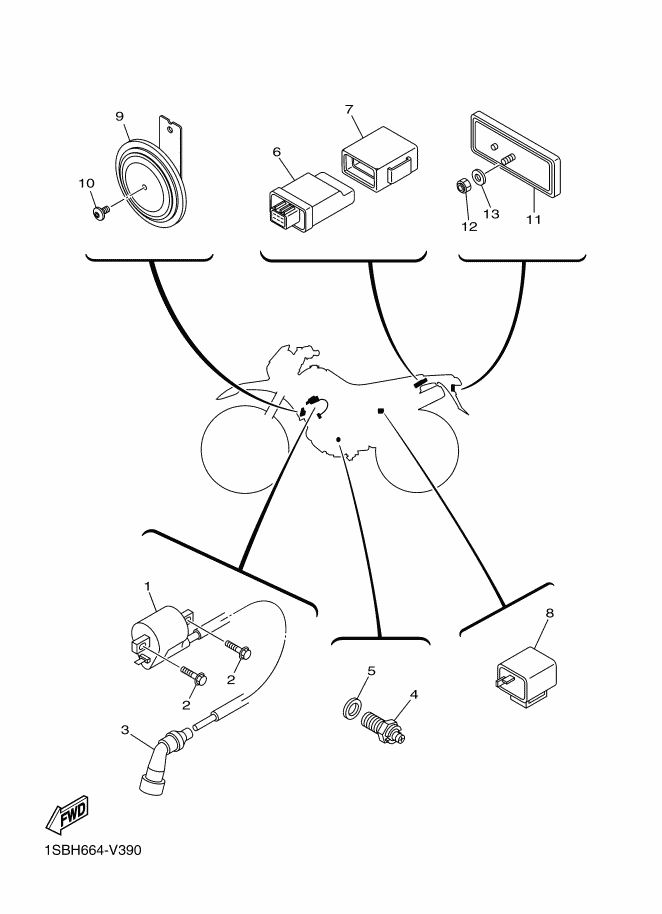 9
10
7
6
12
13
11
1
2
2
3
5
4
8
FWD
1SBH664-V390