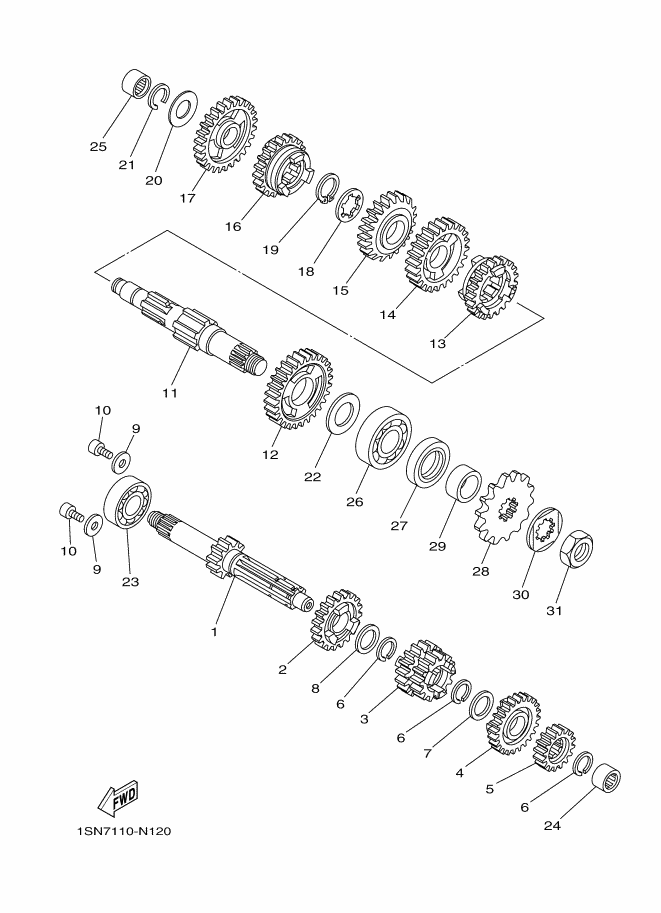 25
21
20
17
16
19
18
15
14
13
11
12
22
26
27
29
28
30
31
10
9
10
9
23
1
2
8
6
3
6
7
4
5
6
24
FWD
1SN7110-N120