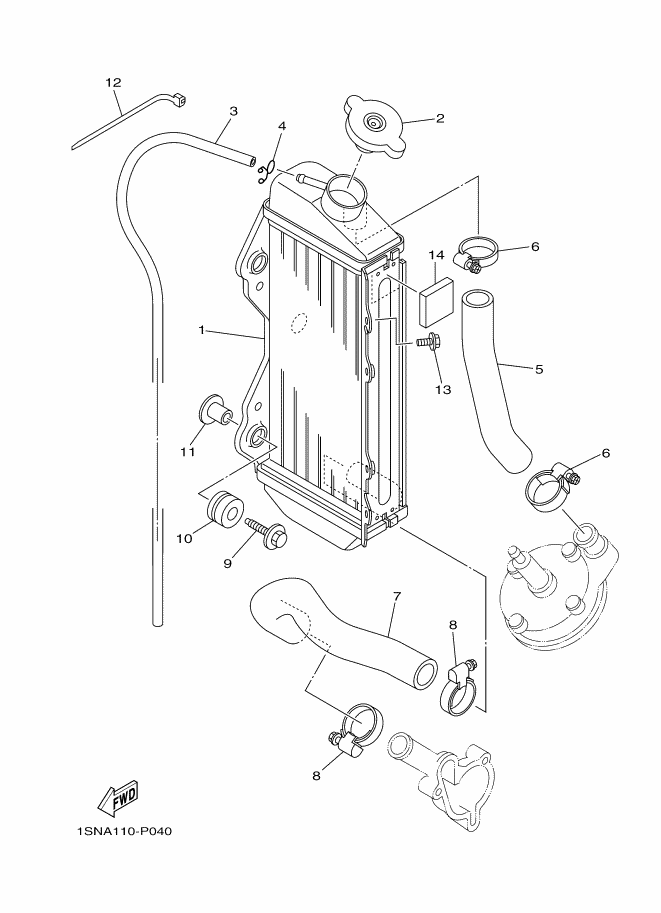 12
3
4
2
6
14
1
13
5
11
6
10
9
7
8
8
FWD
1SNA110-P040