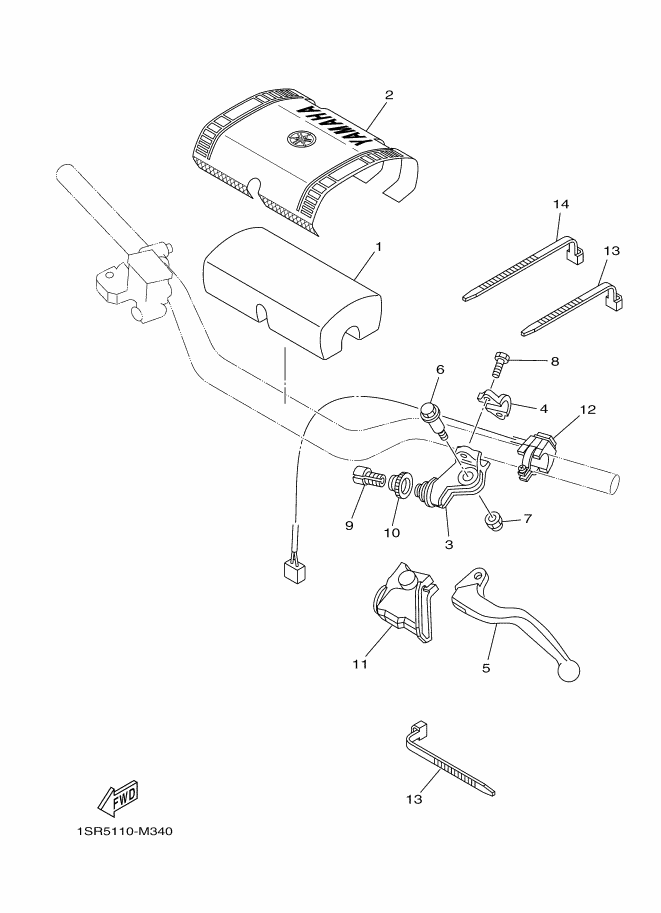 2

YAMAHA

14

13

1

6

8

4

12

9

10

3

7

11

5

13

FWD

1SR5110-M340