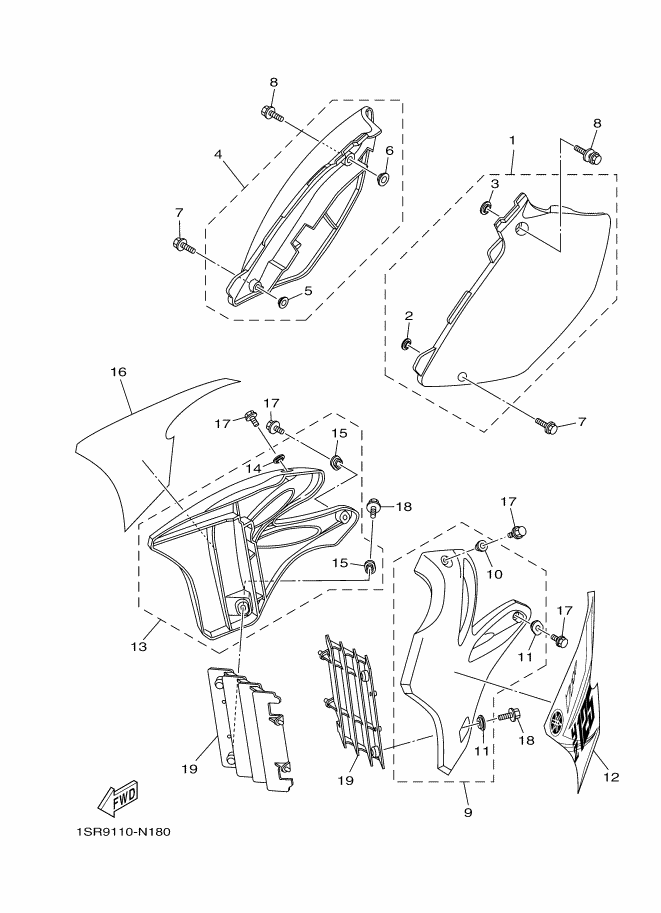 8
4
6
7
5
8
1
3
2
7
16
17
17
15
14
18
15
13
17
10
17
11
11
18
12
19
19
9
FWD
1SR9110-N180