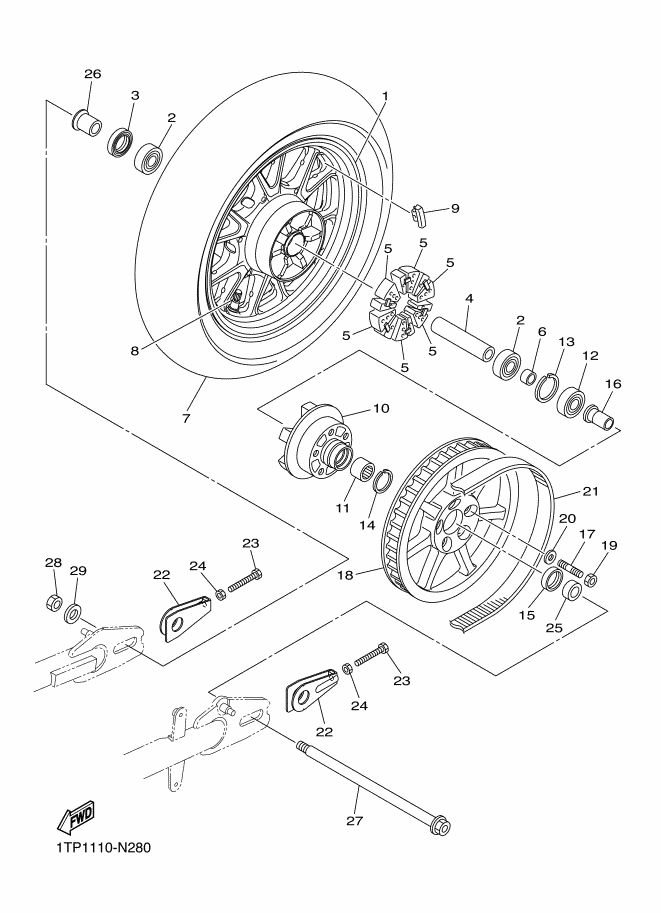 26
3
2
1
9
5
5
5
5
5
5
4
2
6
13
12
16
8
7
10
11
14
21
20
17
19
18
15
25
28
29
22
24
23
23
24
22
27
FWD
1TP1110-N280