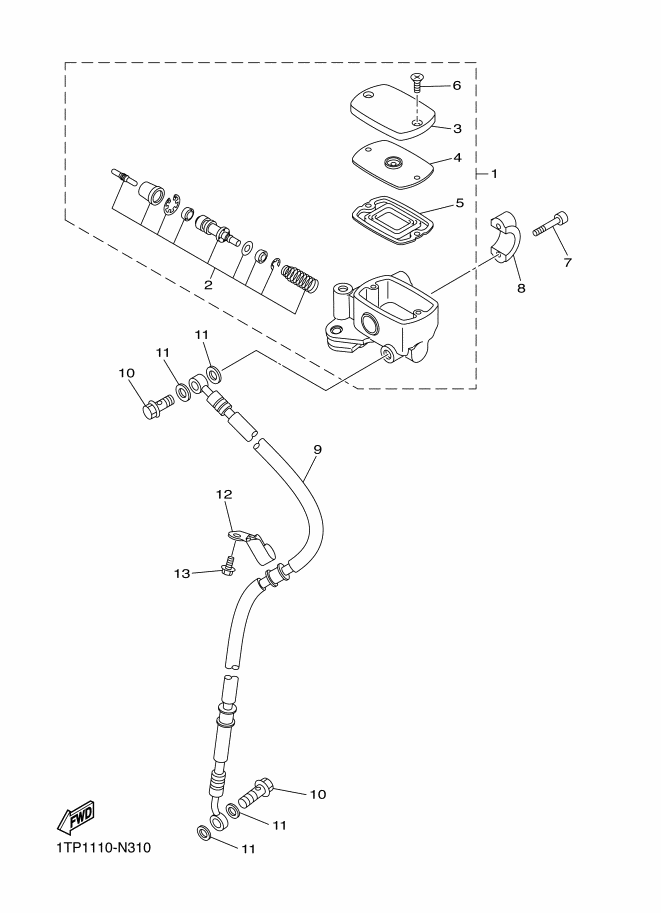 6
3
4
1
5
7
8
2
11
11
10
9
12
13
10
11
11
FWD
1TP1110-N310