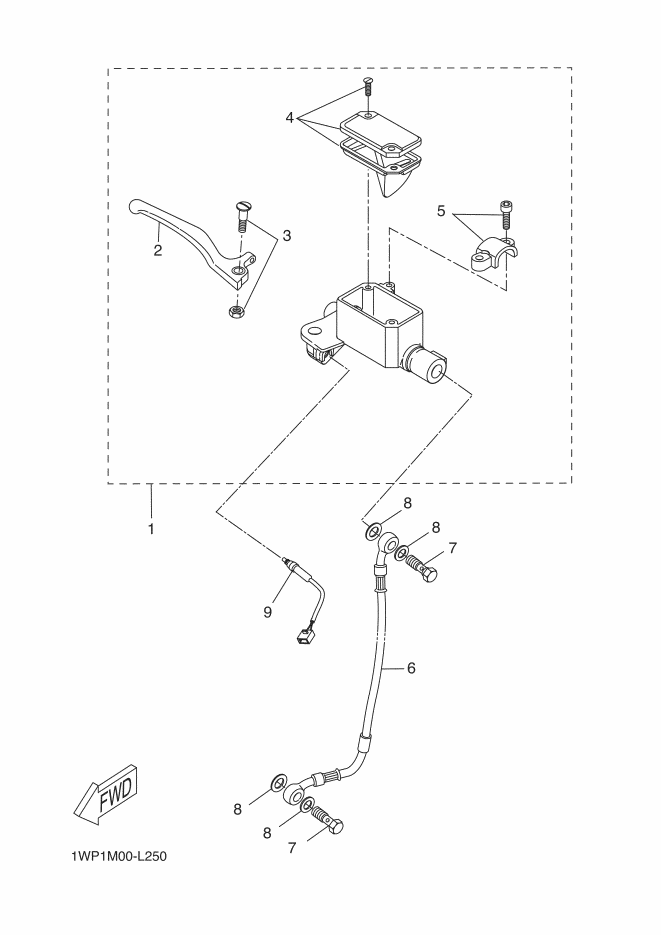 4
5
2
3
1
8
8
7
9
6
FWD
8
8
7
1WP1M00-L250