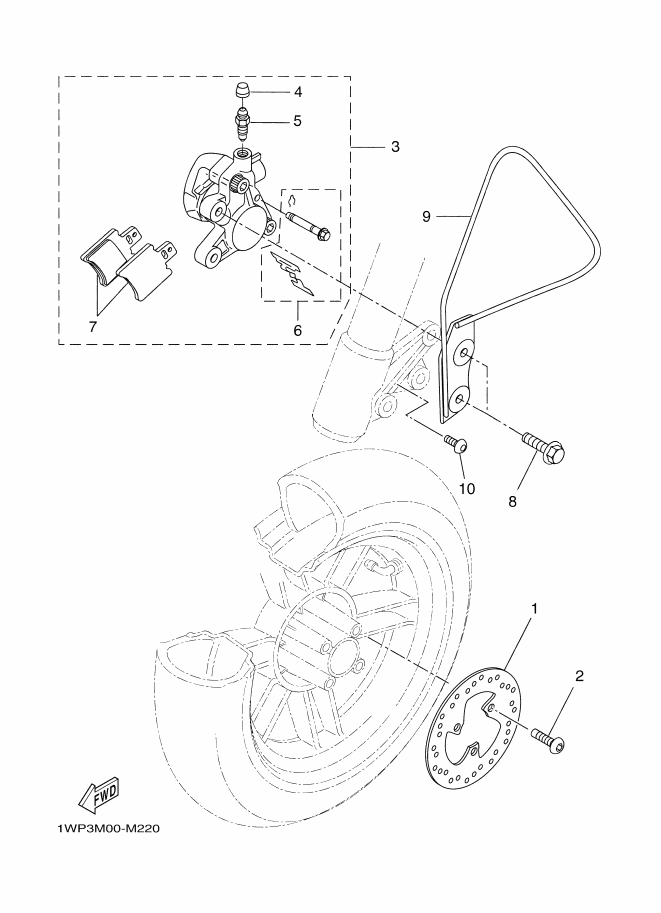 4
5
3
9
7
6
10
8
1
2
FWD
1WP3M00-M220