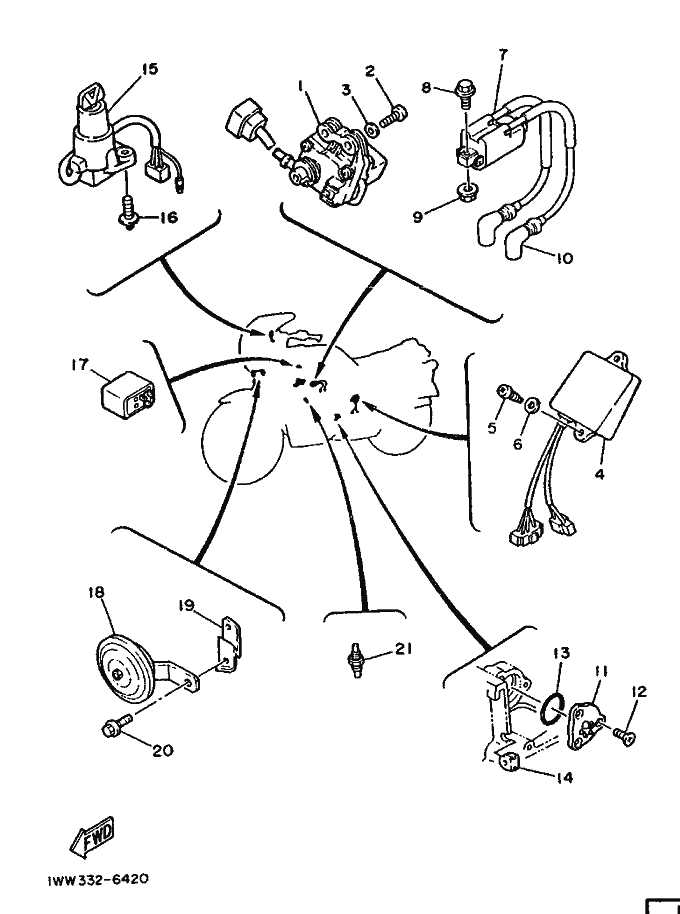 15
1
2
3
8
7
16
9
10
17
5
6
4
18
19
21
13
11
12
20
14
FWD
1WW332-6420