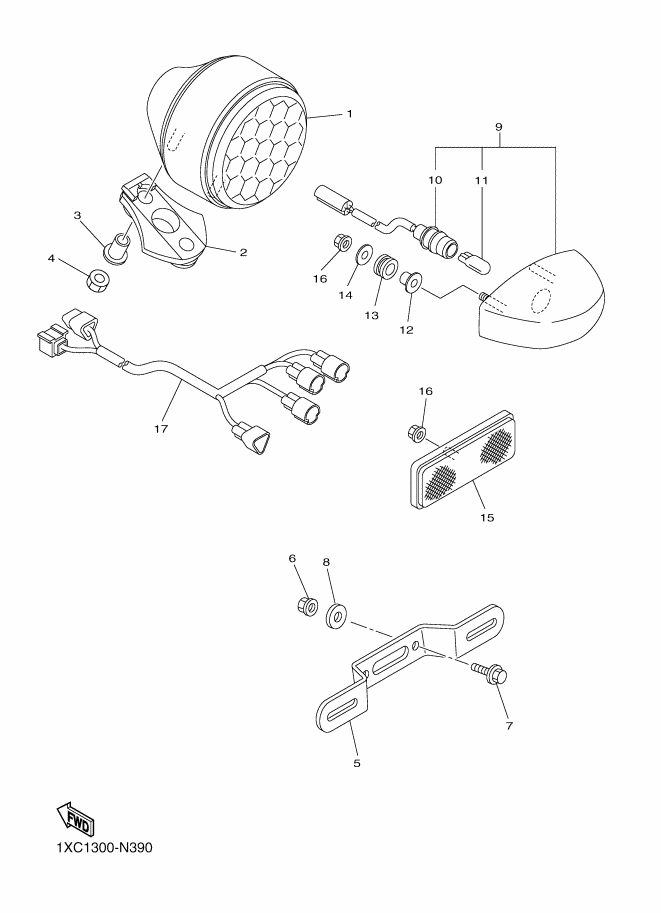 1
9
10
11
3
2
4
16
14
13
12
17
16
15
6
8
7
5
FWD
1XC1300-N390