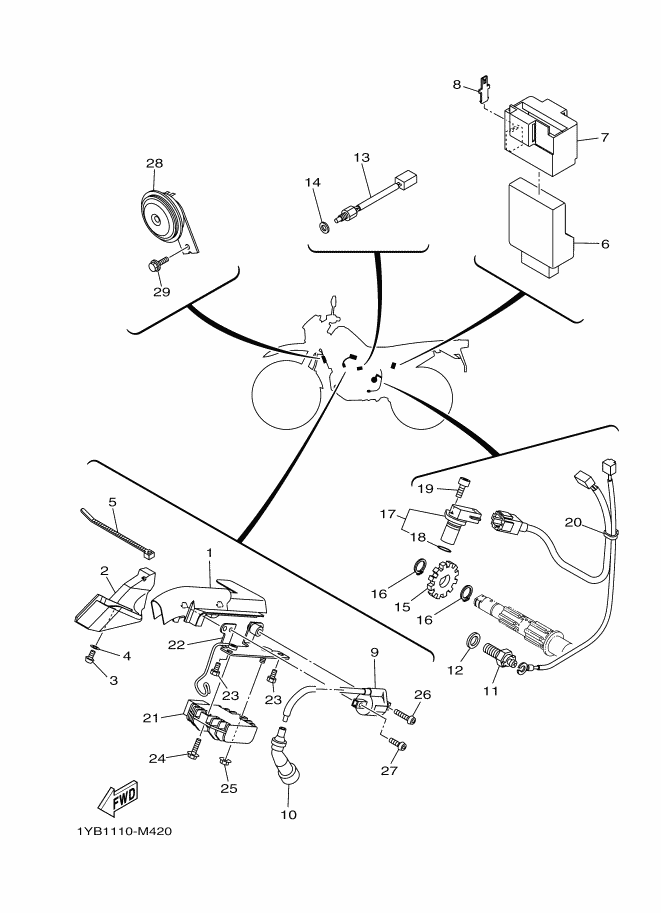 8
7
6
28
29
13
14
19
17
18
20
16
15
16
12
11
5
2
1
4
3
22
23
23
21
24
25
9
26
27
10
FWD
1YB1110-M420