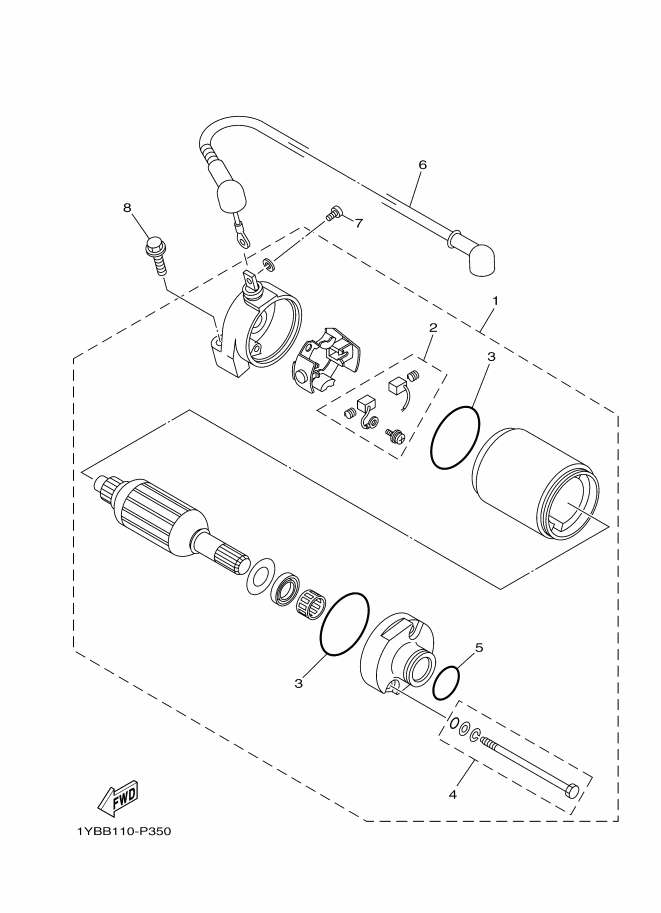 6
8
7
1
2
3
3
5
4
FWD
1YBB110-P350