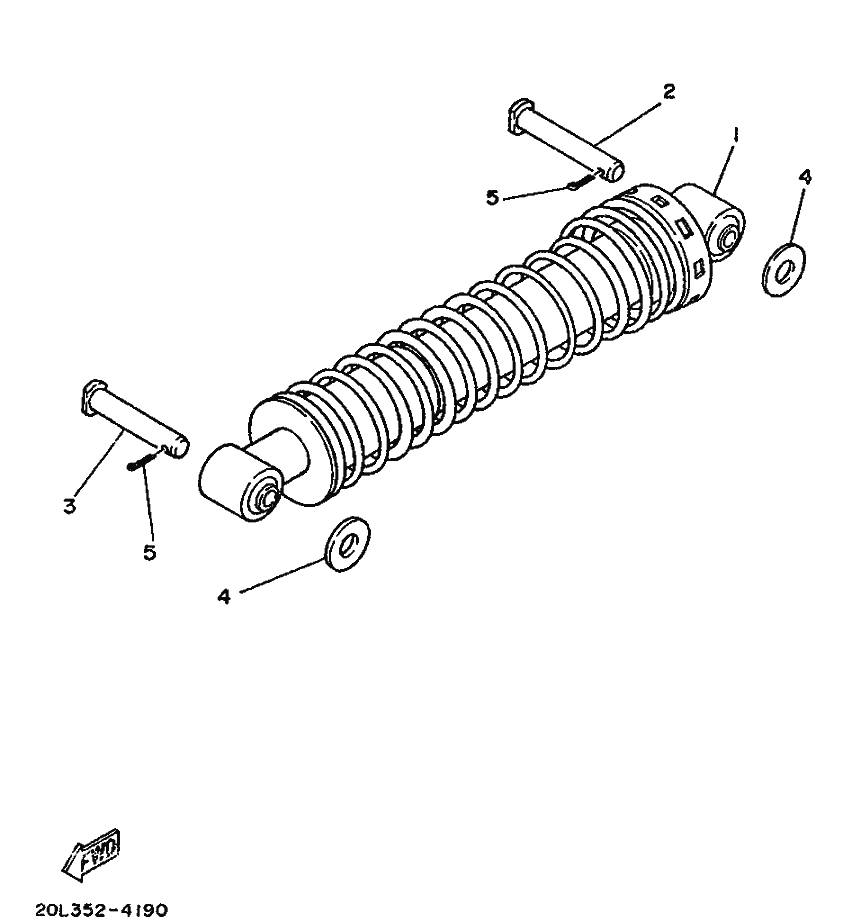 2
1
4
5
3
5
4
FWD
20L352-4190