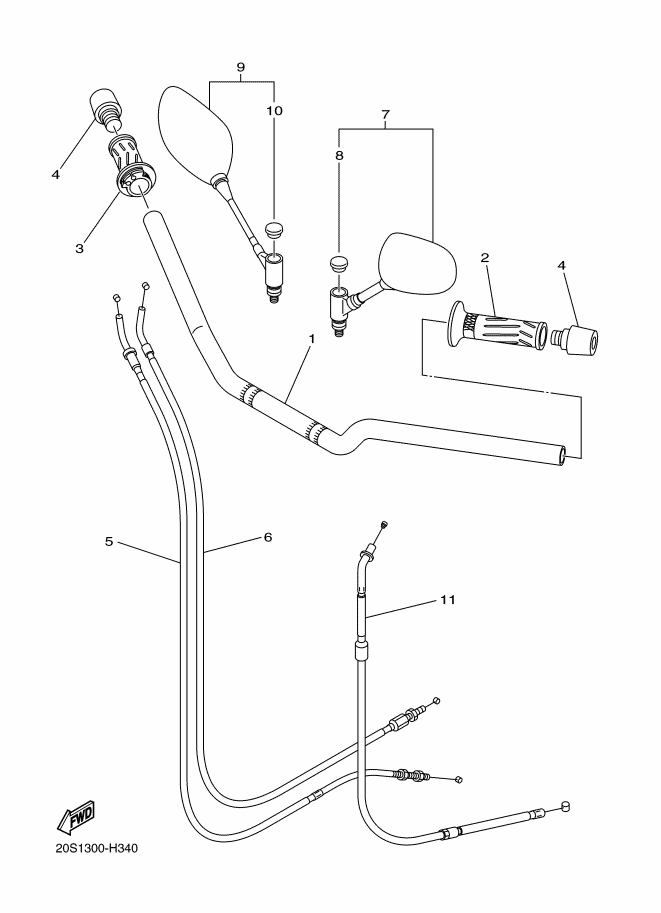 9
10
7
8
4
3
2
4
1
5
6
11
FWD
20S1300-H340