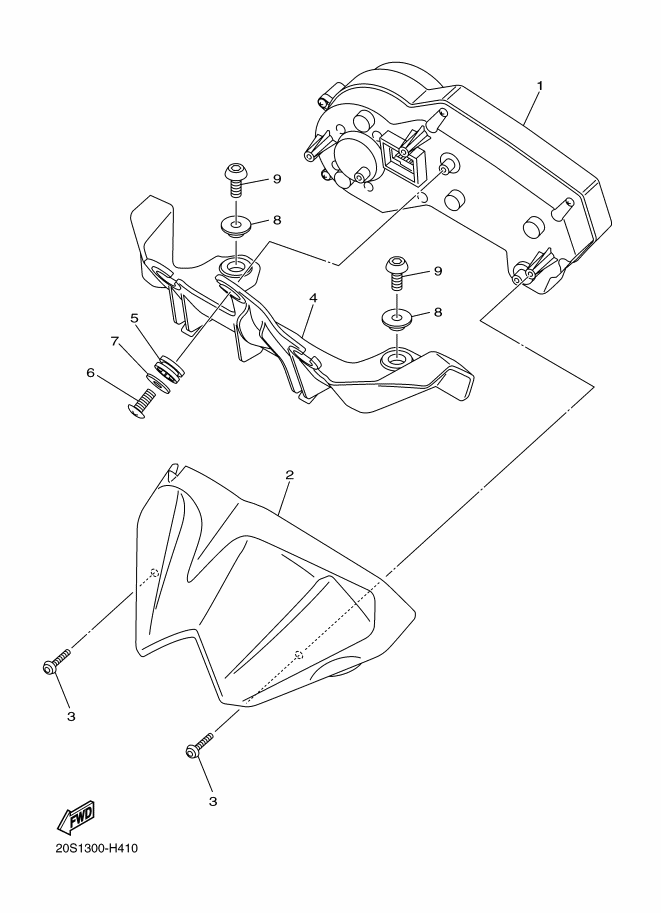 1
9
8
9
4
8
5
7
6
2
3
3
FWD
20S1300-H410