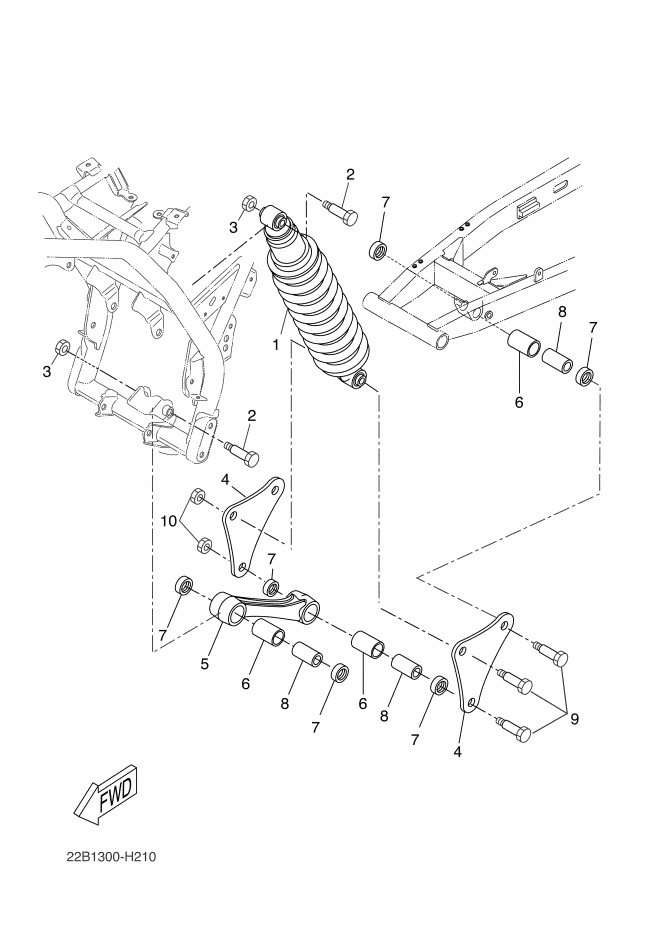 2
3
7
1
8
7
3
6
2
4
10
7
7
5
6
8
7
6
8
7
4
9
FWD
22B1300-H210