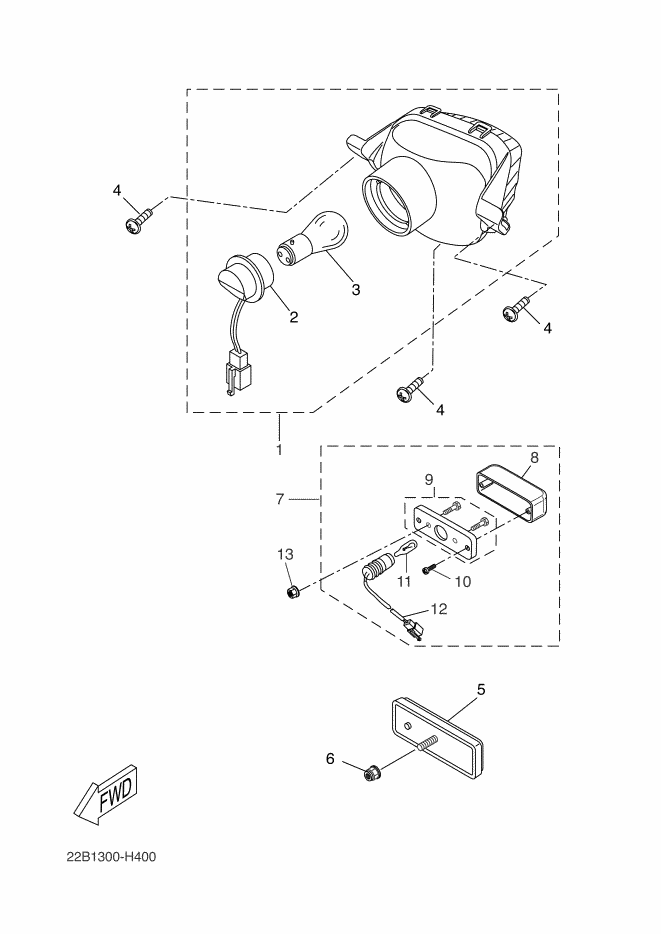 4
3
2
4
4
1
8
9
7
13
11
10
12
5
6
FWD
22B1300-H400