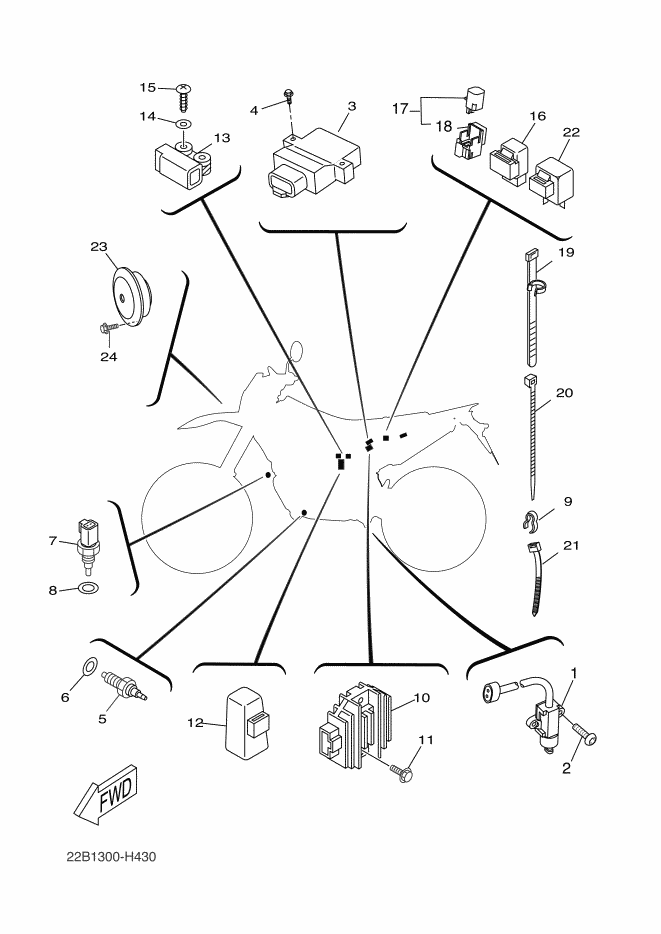 15
14
13
4
3
17
18
16
22
23
24
19
20
9
21
7
8
6
5
12
10
11
1
2
FWD
22B1300-H430