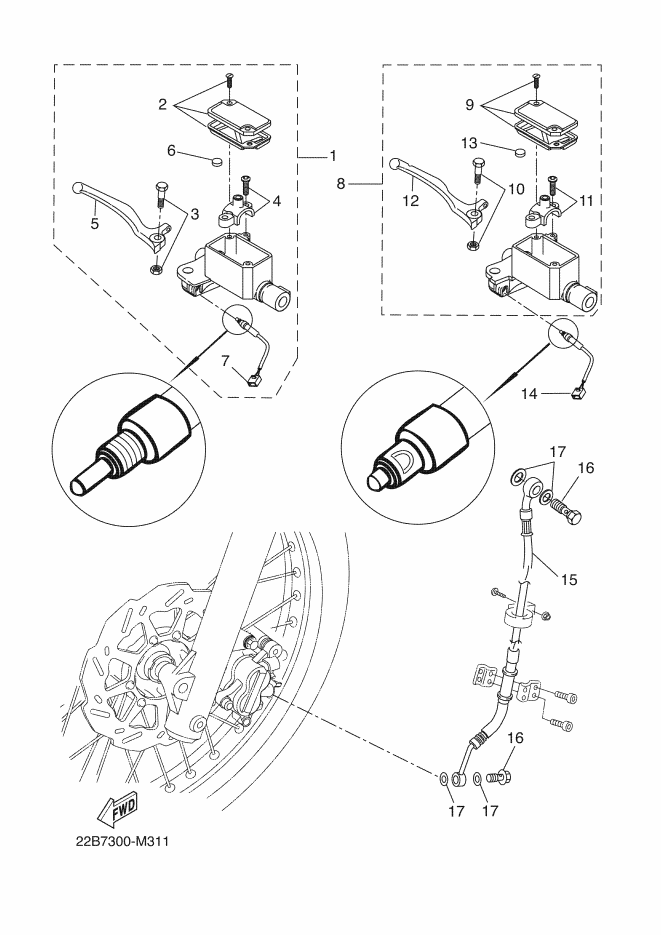 2
6
1
5
3
4
7
9
13
8
12
10
11
14
17
16
15
16
17
17
FWD
22B7300-M311