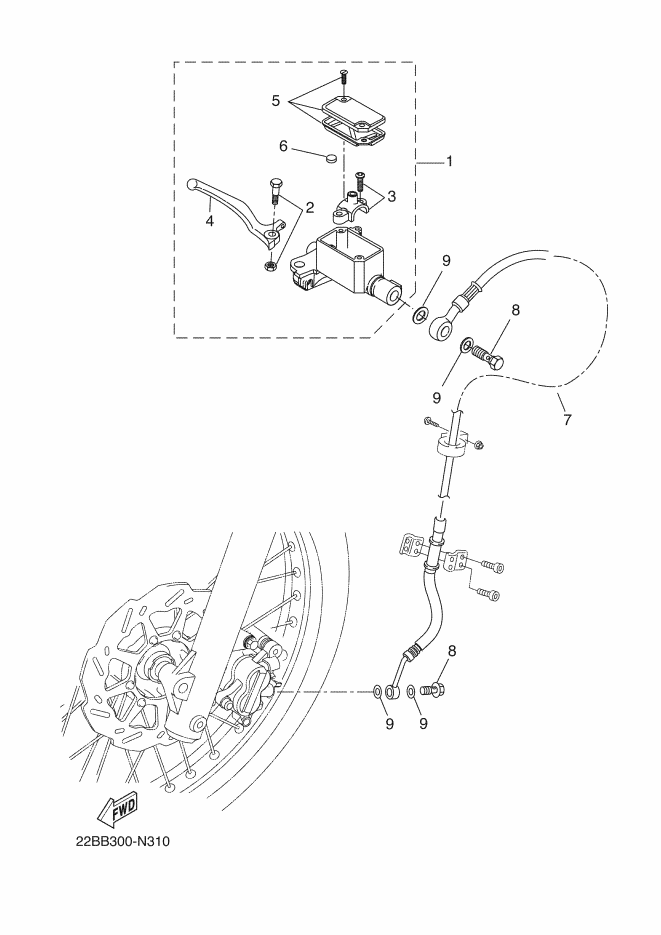 5
6
1
2
3
4
9
8
9
7
8
9
9
FWD
22BB300-N310