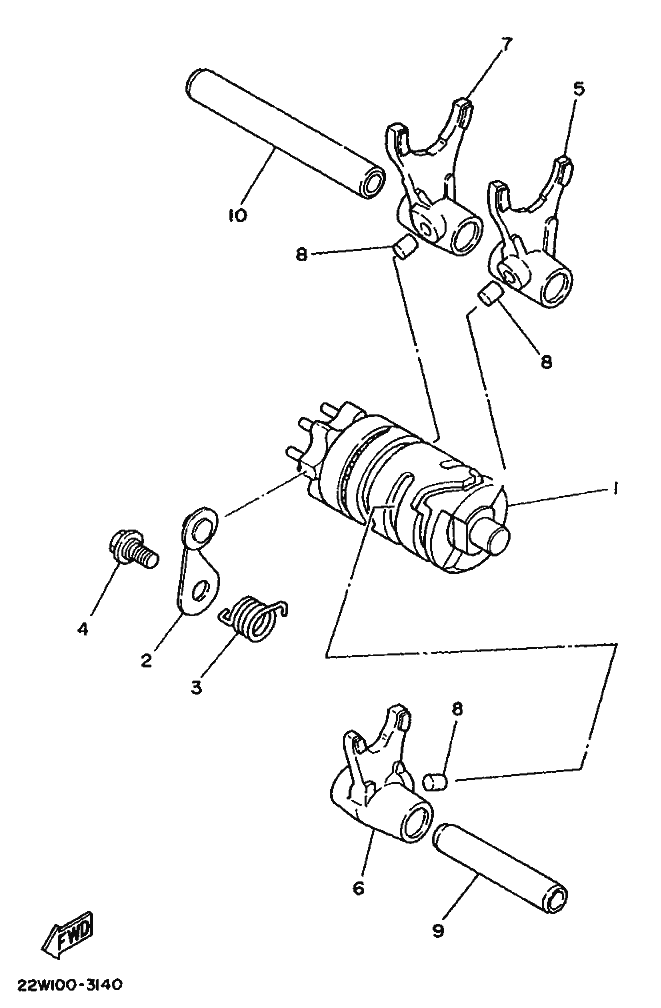 7
5
10
8
8
1
4
2
3
8
6
9
FWD
22W100-3140