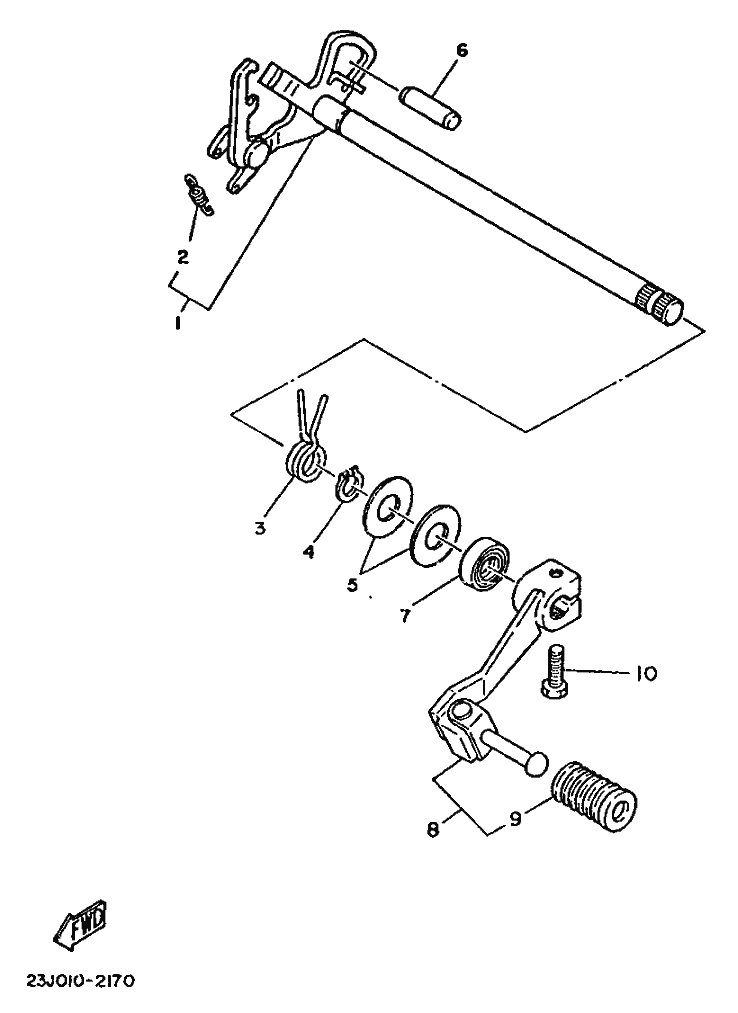 6

2

1

3

4

5

7

10

8

9

FWD

23J010-2170