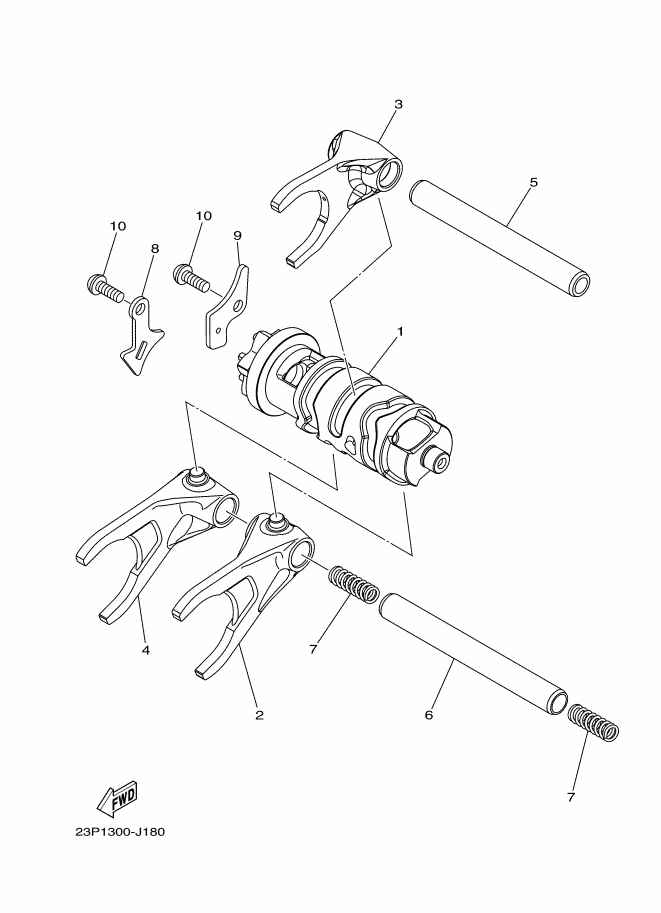 3
5
10
10
9
8
1
4
7
2
6
7
FWD
23P1300-J180