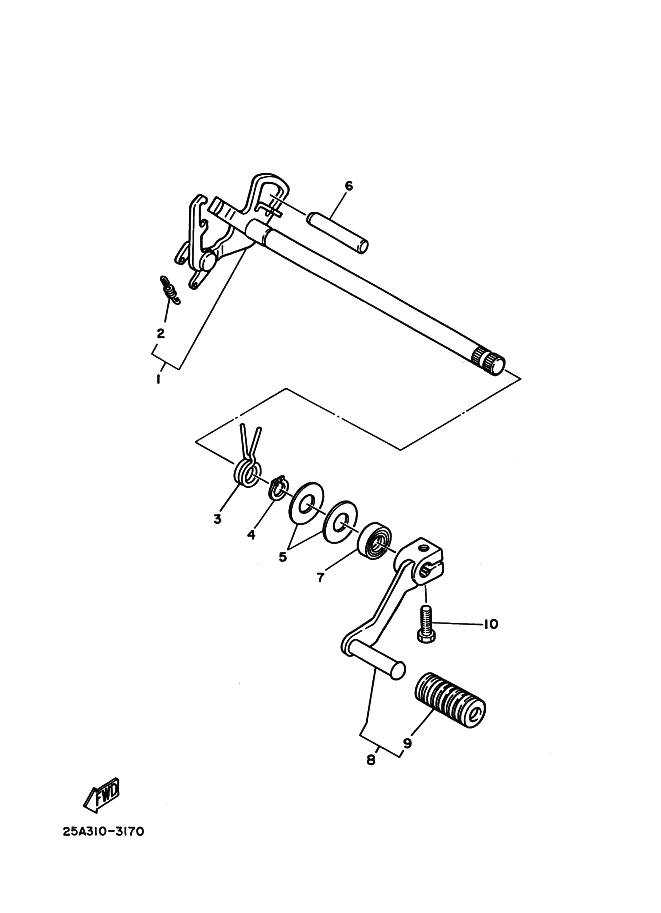 6

2

1

3

4

5

7

10

9

8

FWD

25A310-3170