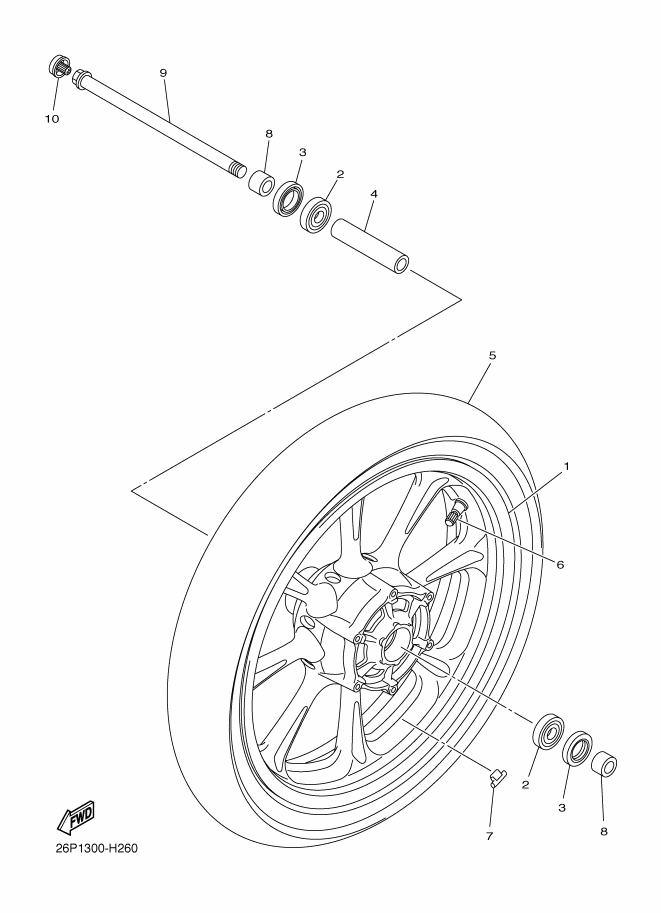 9
10
8
3
2
4
5
1
6
2
3
8
7
FWD
26P1300-H260