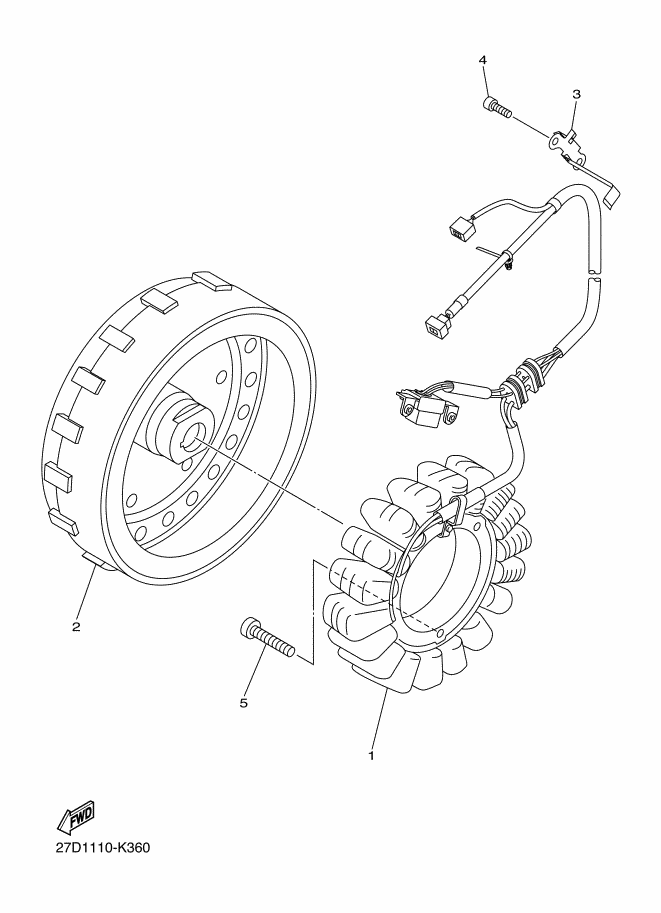 4
3
2
5
1
FWD
27D1110-K360