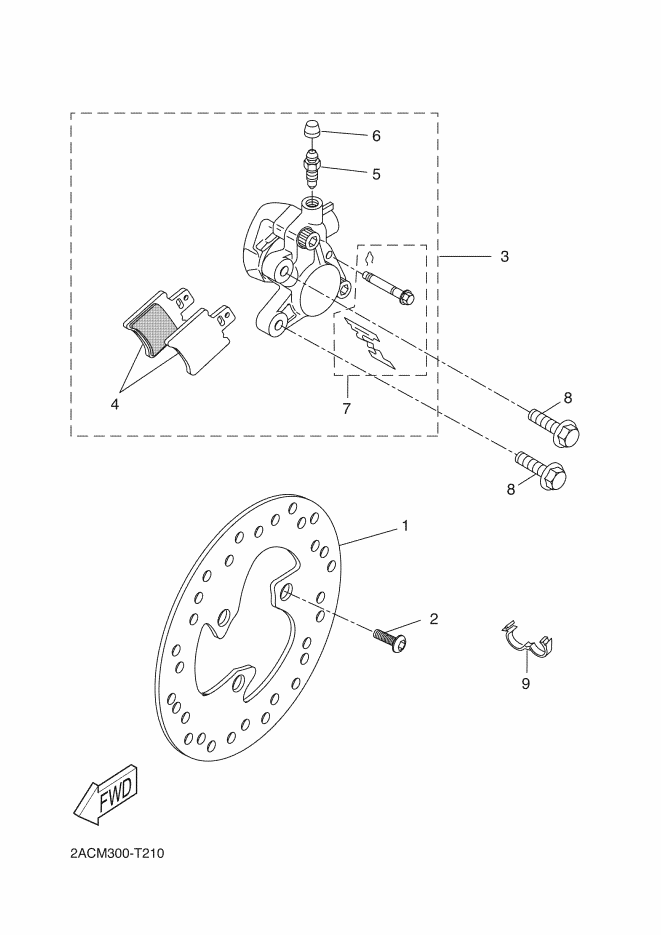 6
5
3
4
7
8
8
1
2
9
FWD
2ACM300-T210