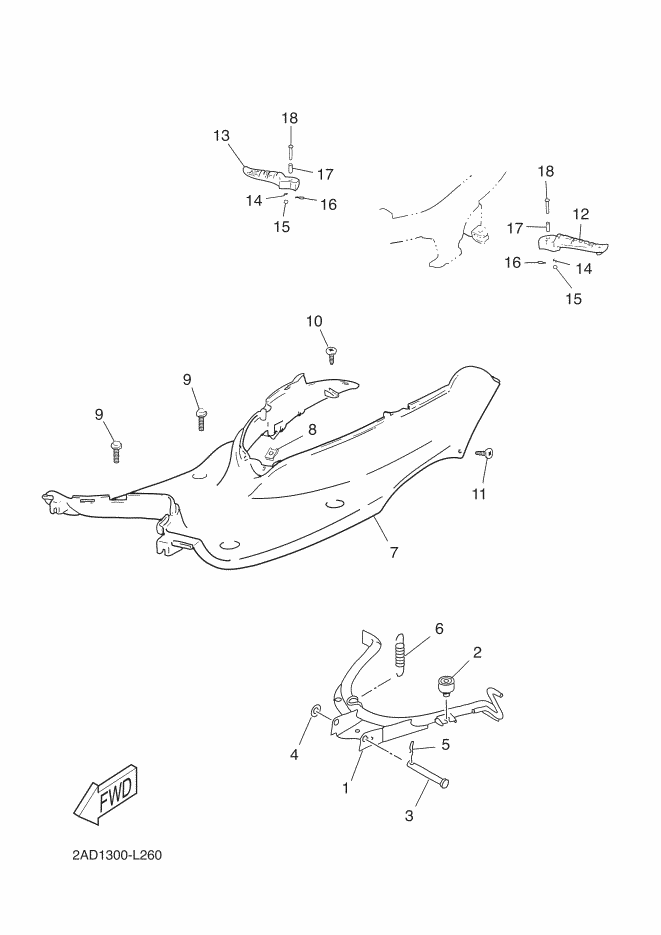 18
13
17
14
16
15
18
17
12
16
14
15
10
9
9
8
11
7
6
2
4
5
1
3
FWD
2AD1300-L260