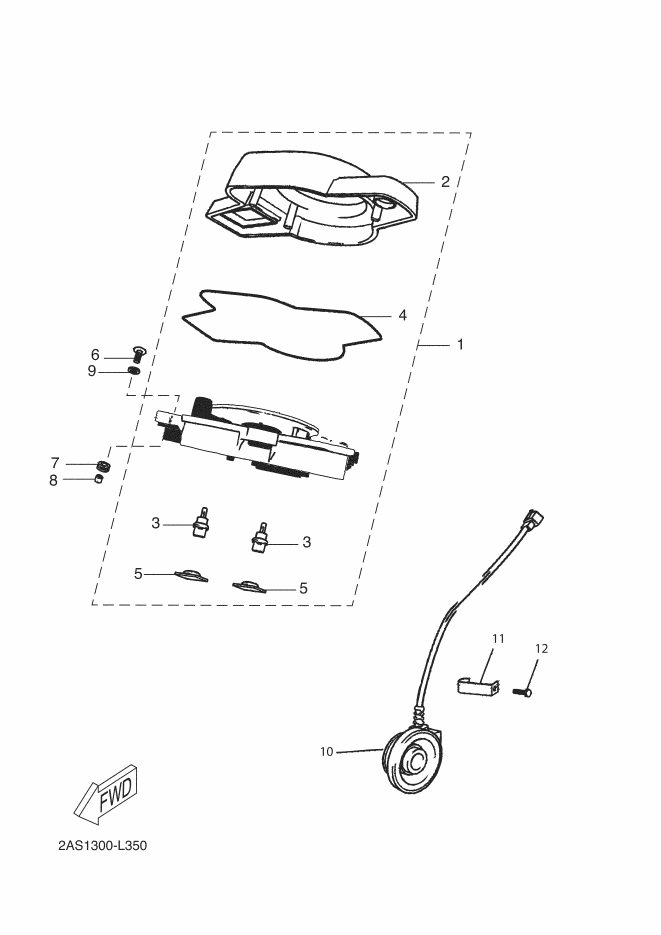 2
4
1
6
9
7
8
3
3
5
5
11
12
10
FWD
2AS1300-L350