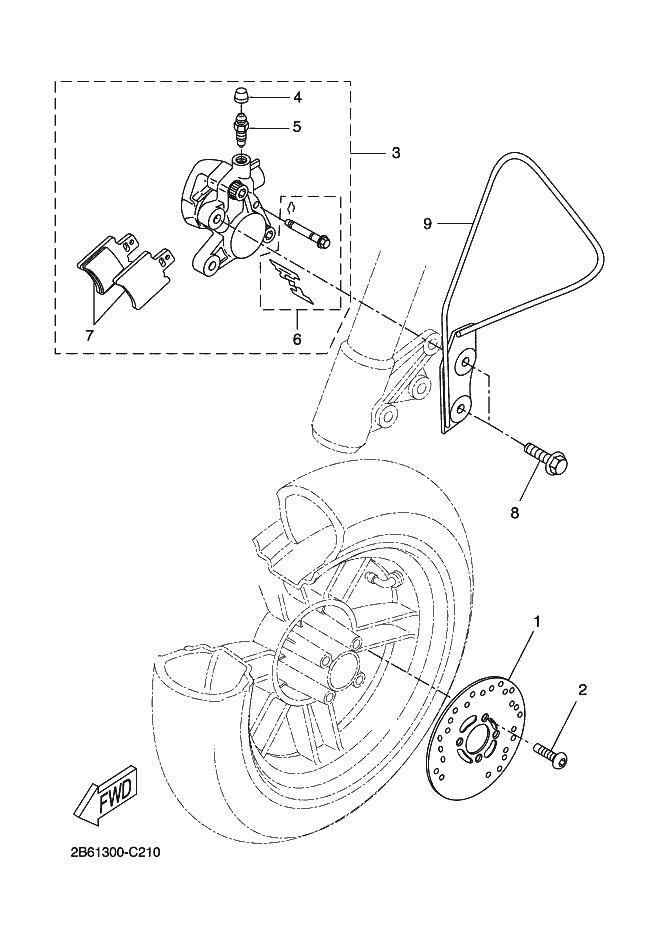 4
5
3
9
7
6
8
1
2
FWD
2B61300-C210