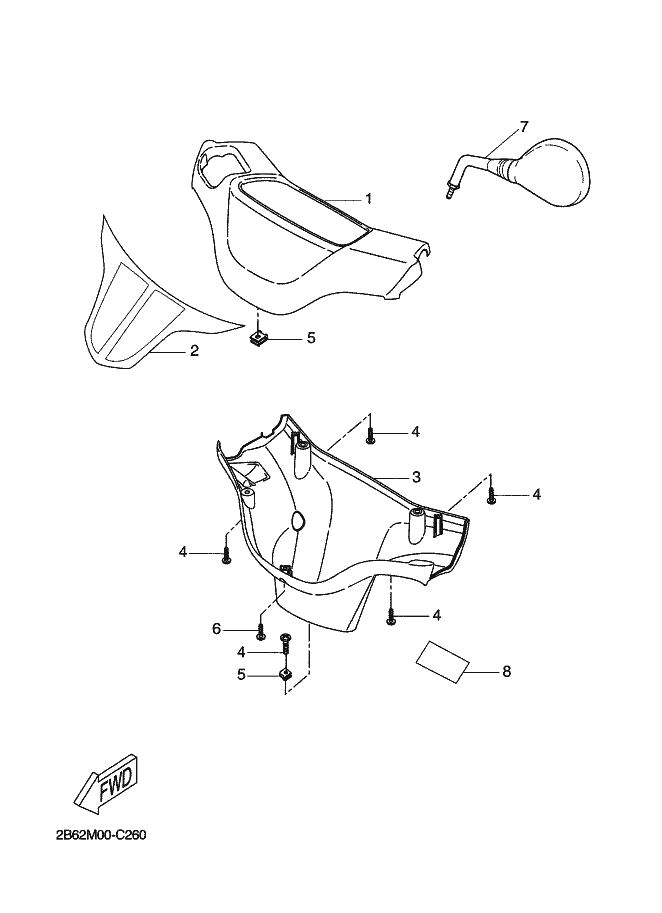 7
1
2
5
4
3
4
4
4
6
4
5
8
FWD
2B62M00-C260