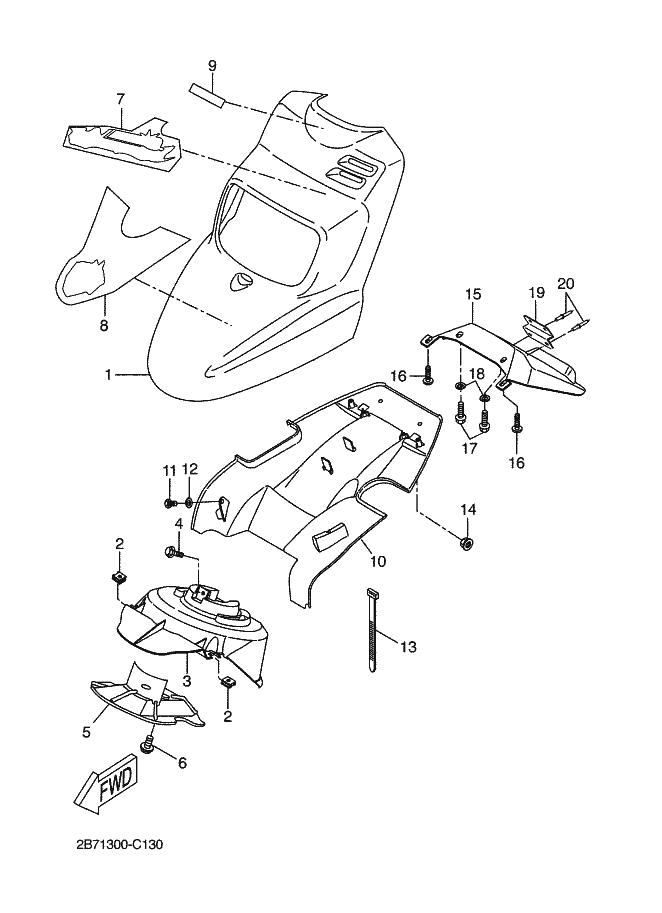 9
7
8
1
15
19
20
16
18
17
16
11
12
4
2
14
10
13
3
2
5
6
FWD
2B71300-C130